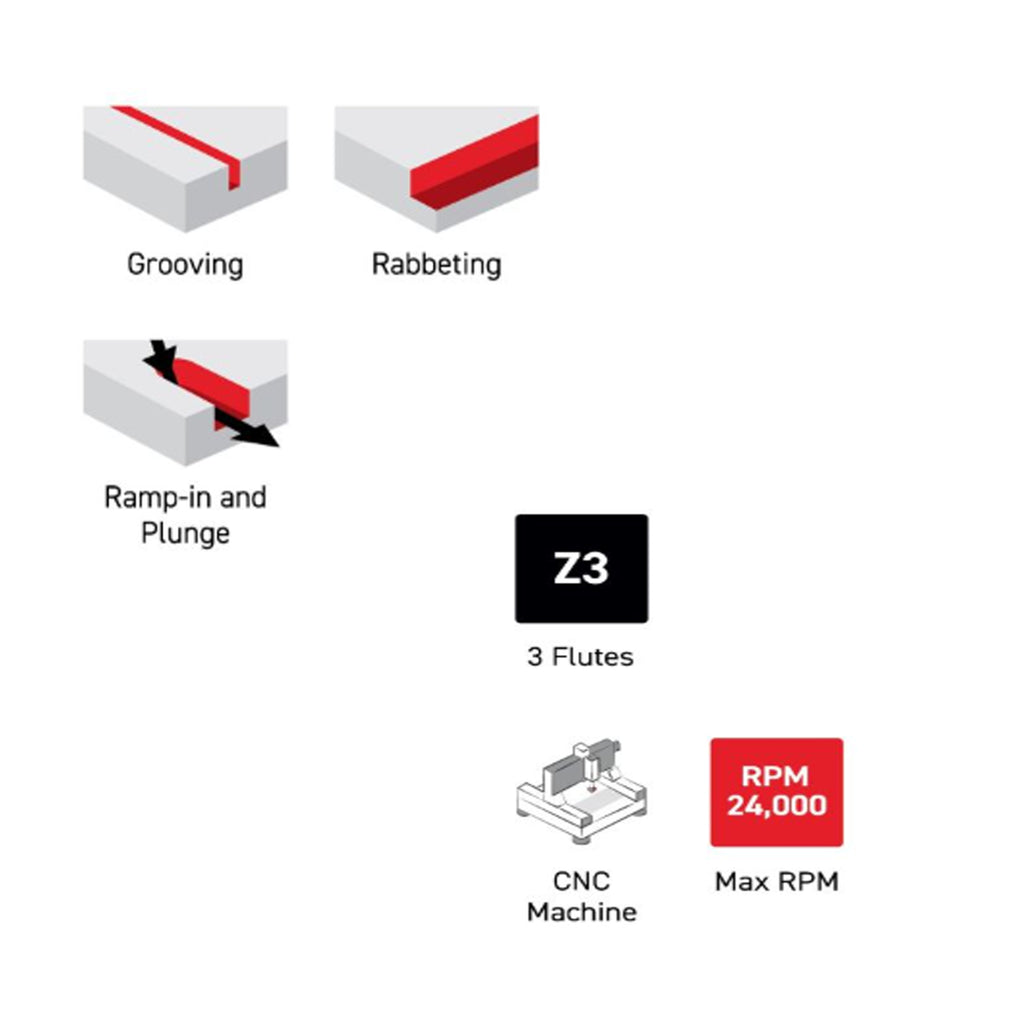 Grooving

Rabbeting

Ramp-in and Plunge

Z3

3 Flutes

CNC Machine

RPM 24,000

Max RPM