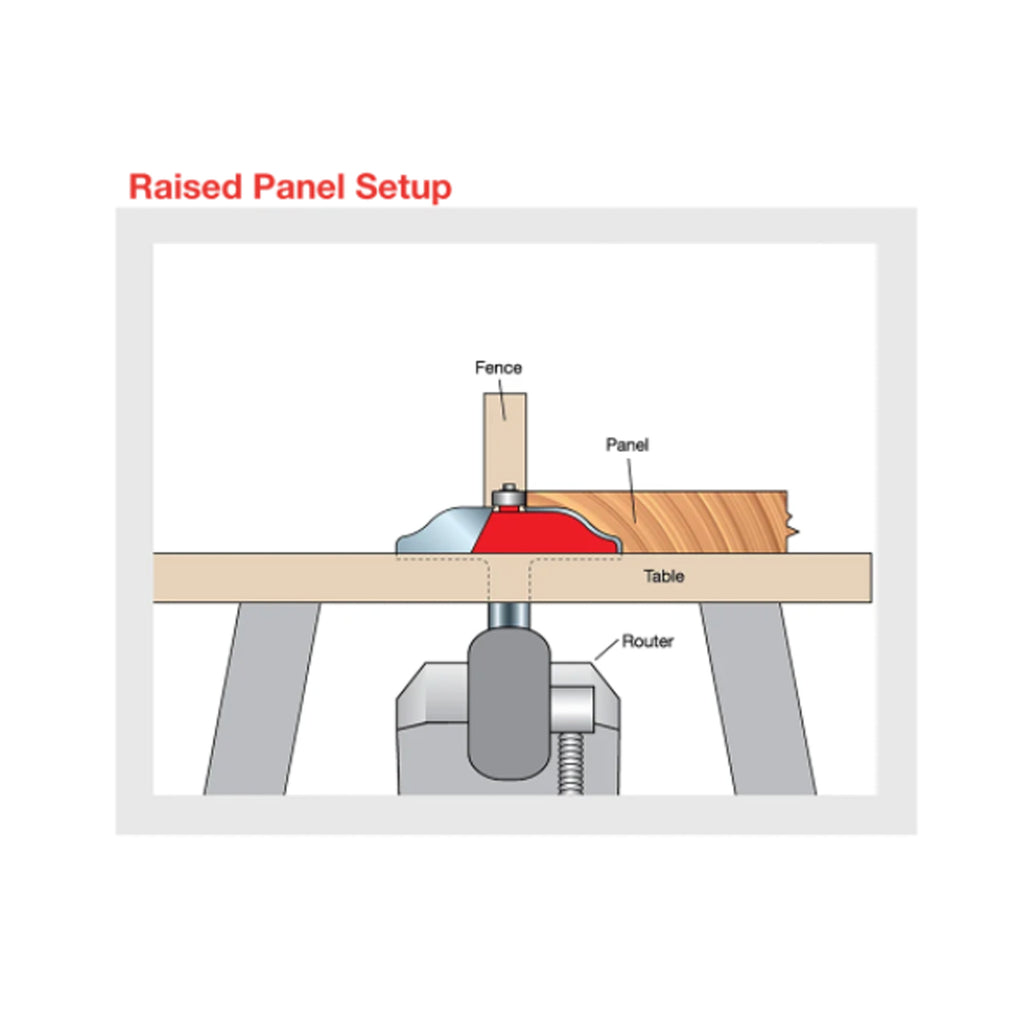 Raised Panel Setup

Fence

Panel

Table

Router