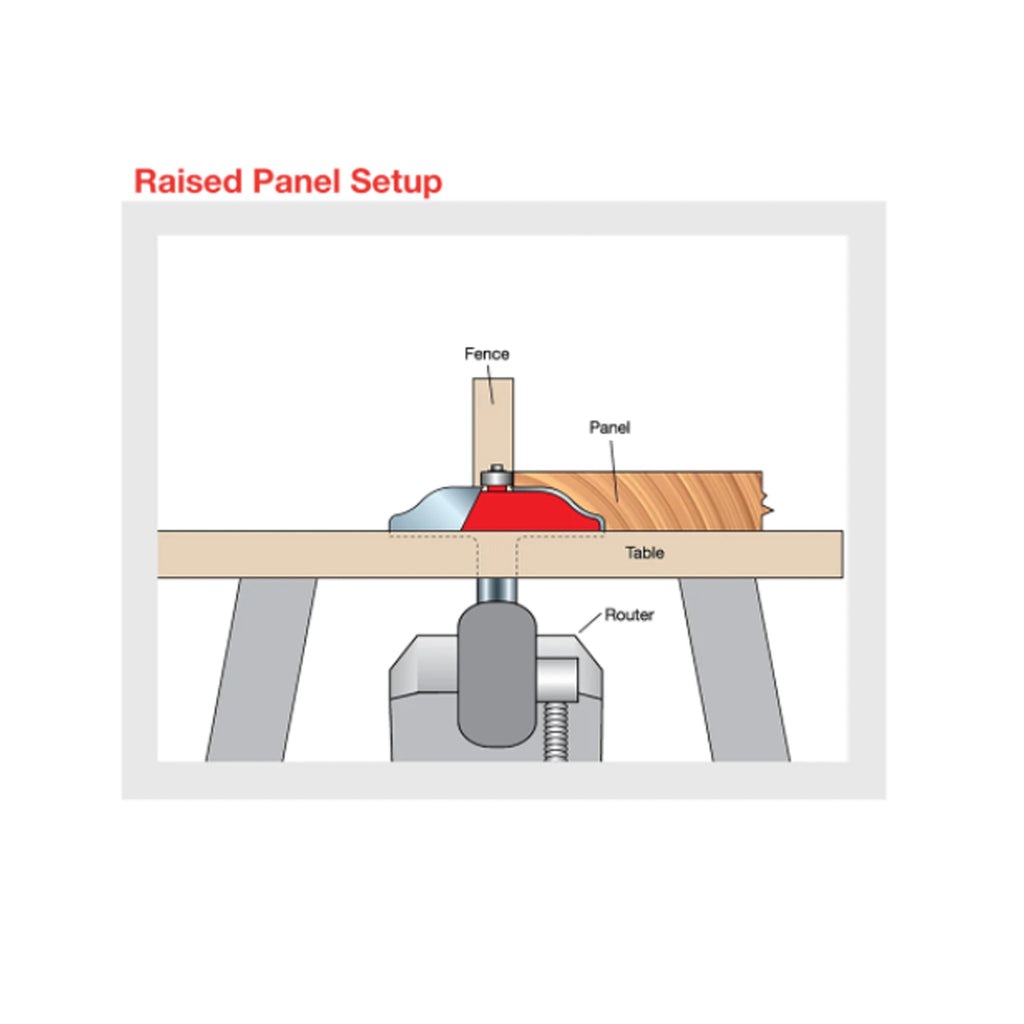 Raised Panel Setup

Fence

Panel

Table

Router